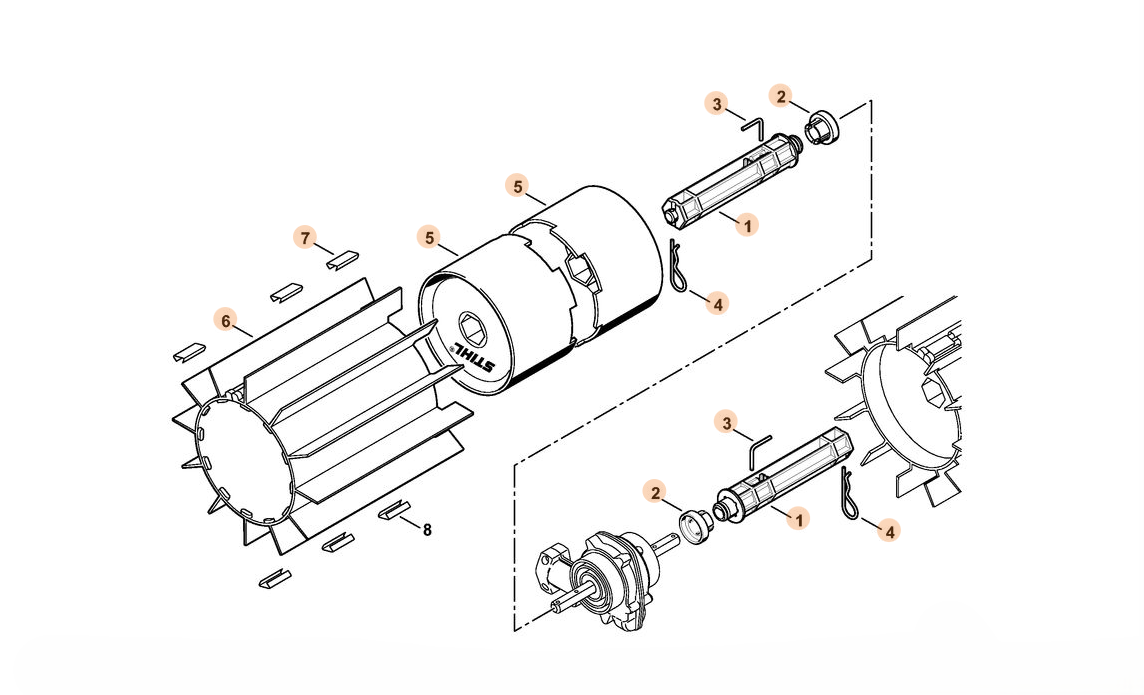 3
2
5
1
7
5
4
6
STIHL
3
2
1
4
8